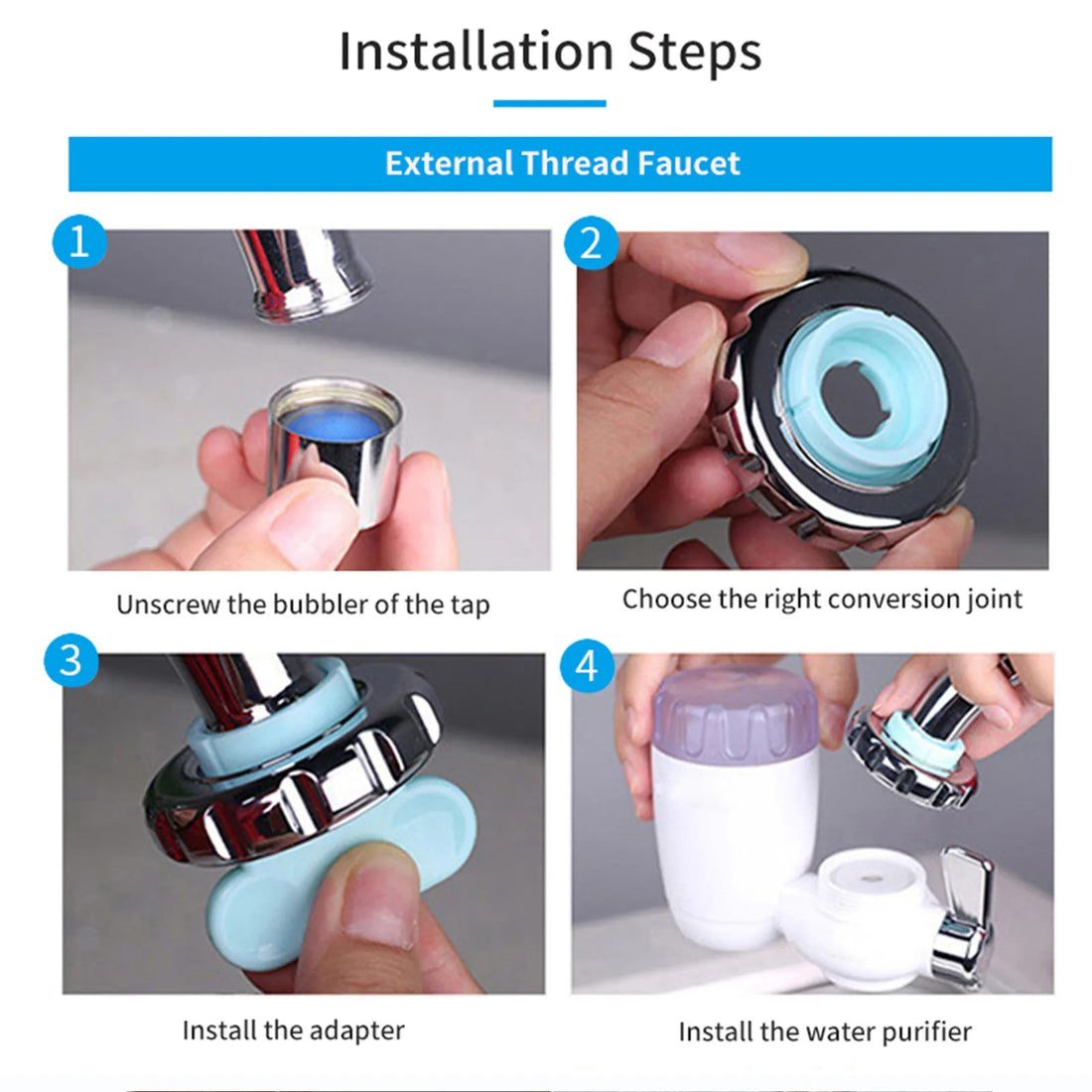 Installation Steps

External Thread Faucet

1

Unscrew the bubbler of the tap

2

Choose the right conversion joint

3

Install the adapter

4

Install the water purifier